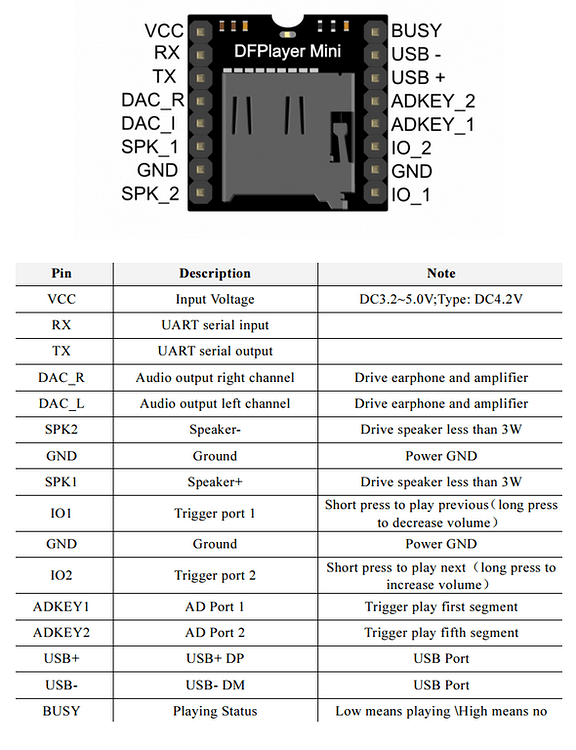 VCC
RX
TX
DAC_R
DAC_I
SPK_1
GND
SPK_2

DFPlayer Mini

BUSY
USB -
USB +
ADKEY_2
ADKEY_1
IO_2
GND
IO_1

| Pin | Description | Note |
|---|---|---|
| VCC | Input Voltage | DC3.2~5.0V;Type: DC4.2V |
| RX | UART serial input | |
| TX | UART serial output | |
| DAC_R | Audio output right channel | Drive earphone and amplifier |
| DAC_L | Audio output left channel | Drive earphone and amplifier |
| SPK2 | Speaker- | Drive speaker less than 3W |
| GND | Ground | Power GND |
| SPK1 | Speaker+ | Drive speaker less than 3W |
| IO1 | Trigger port 1 | Short press to play previous（long press to decrease volume） |
| GND | Ground | Power GND |
| IO2 | Trigger port 2 | Short press to play next（long press to increase volume） |
| ADKEY1 | AD Port 1 | Trigger play first segment |
| ADKEY2 | AD Port 2 | Trigger play fifth segment |
| USB+ | USB+ DP | USB Port |
| USB- | USB- DM | USB Port |
| BUSY | Playing Status | Low means playing \High means no |